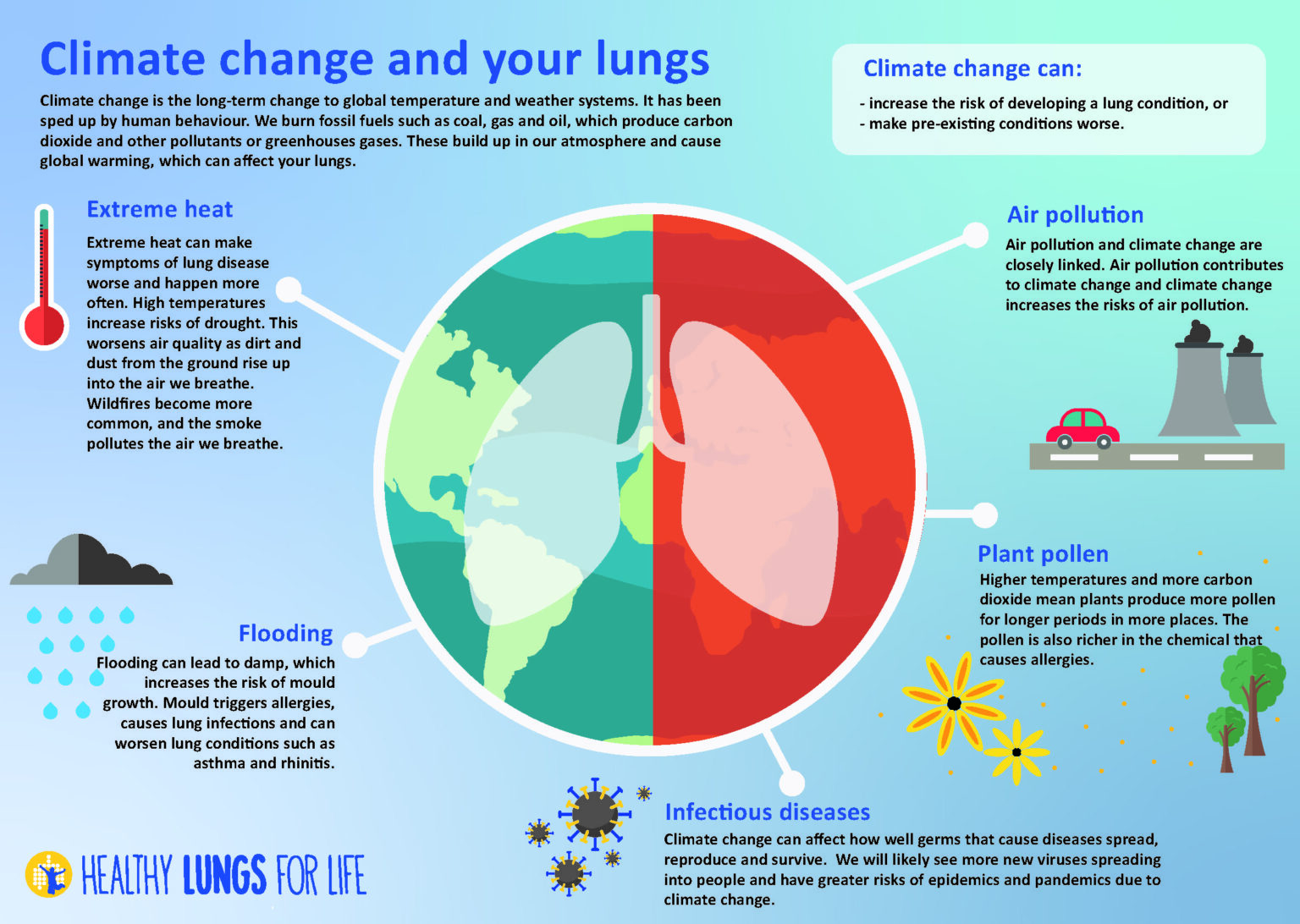 Climate change and your lungs

Climate change is the long-term change to global temperature and weather systems. It has been sped up by human behaviour. We burn fossil fuels such as coal, gas and oil, which produce carbon dioxide and other pollutants or greenhouses gases. These build up in our atmosphere and cause global warming, which can affect your lungs.

Climate change can:

- increase the risk of developing a lung condition, or
- make pre-existing conditions worse.

Extreme heat

Extreme heat can make symptoms of lung disease worse and happen more often. High temperatures increase risks of drought. This worsens air quality as dirt and dust from the ground rise up into the air we breathe. Wildfires become more common, and the smoke pollutes the air we breathe.

Air pollution

Air pollution and climate change are closely linked. Air pollution contributes to climate change and climate change increases the risks of air pollution.

Plant pollen

Higher temperatures and more carbon dioxide mean plants produce more pollen for longer periods in more places. The pollen is also richer in the chemical that causes allergies.

Flooding

Flooding can lead to damp, which increases the risk of mould growth. Mould triggers allergies, causes lung infections and can worsen lung conditions such as asthma and rhinitis.

Infectious diseases

Climate change can affect how well germs that cause diseases spread, reproduce and survive. We will likely see more new viruses spreading into people and have greater risks of epidemics and pandemics due to climate change.

HEALTHY LUNGS FOR LIFE