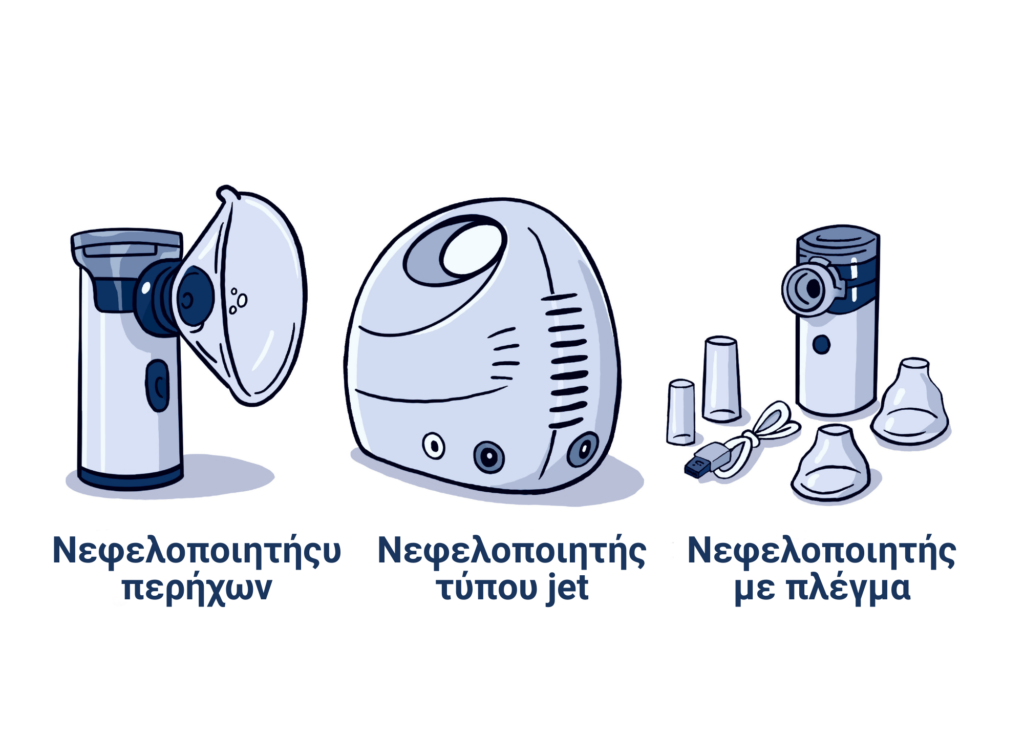 Νεφελοποιητήςυ περήχων

Νεφελοποιητής τύπου jet

Νεφελοποιητής με πλέγμα