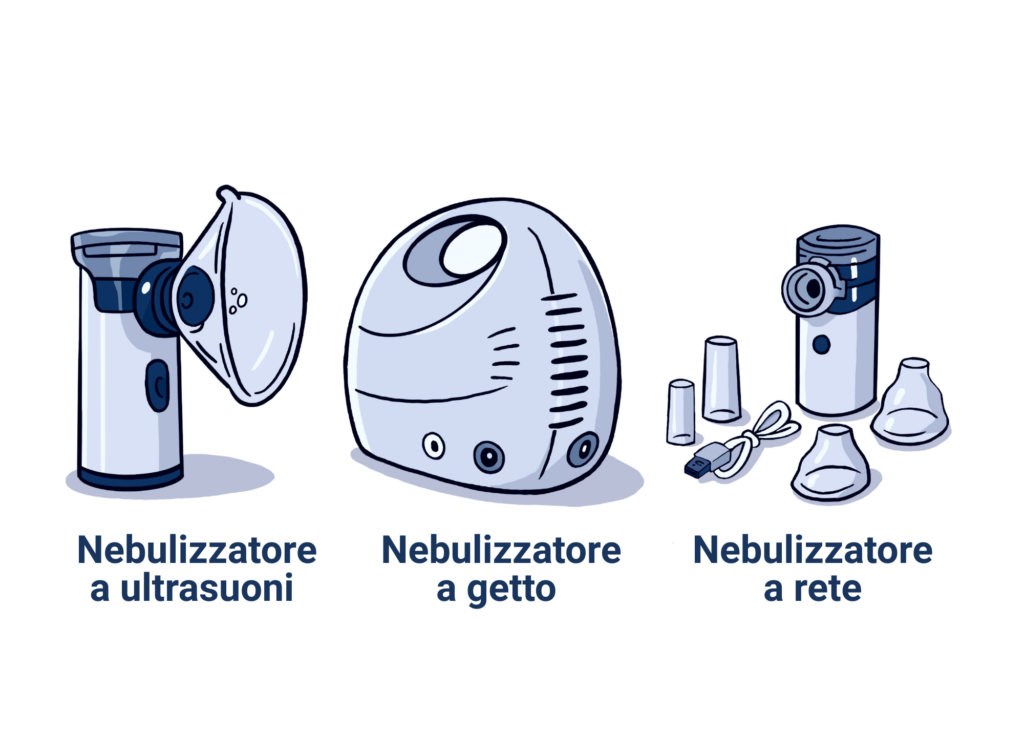 Nebulizzatore a ultrasuoni

Nebulizzatore a getto

Nebulizzatore a rete